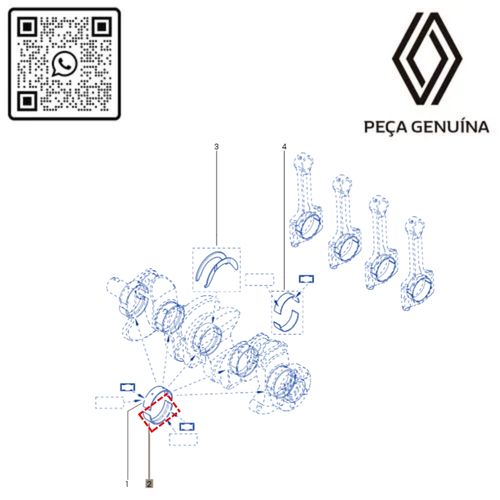 PEÇA GENUÍNA

3

4

1

2